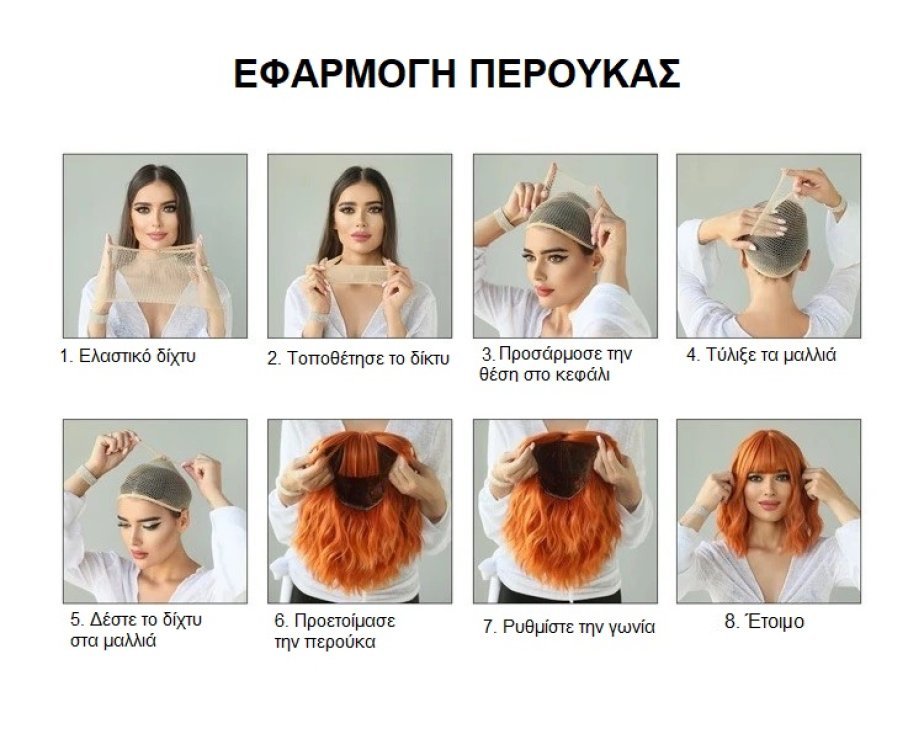 ΕΦΑΡΜΟΓΗ ΠΕΡΟΥΚΑΣ

1. Ελαστικό δίχτυ

2. Τοποθέτησε το δίκτυ

3. Προσάρμοσε την θέση στο κεφάλι

4. Τύλιξε τα μαλλιά

5. Δέστε το δίχτυ στα μαλλιά

6. Προετοίμασε την περούκα

7. Ρυθμίστε την γωνία

8. Έτοιμο