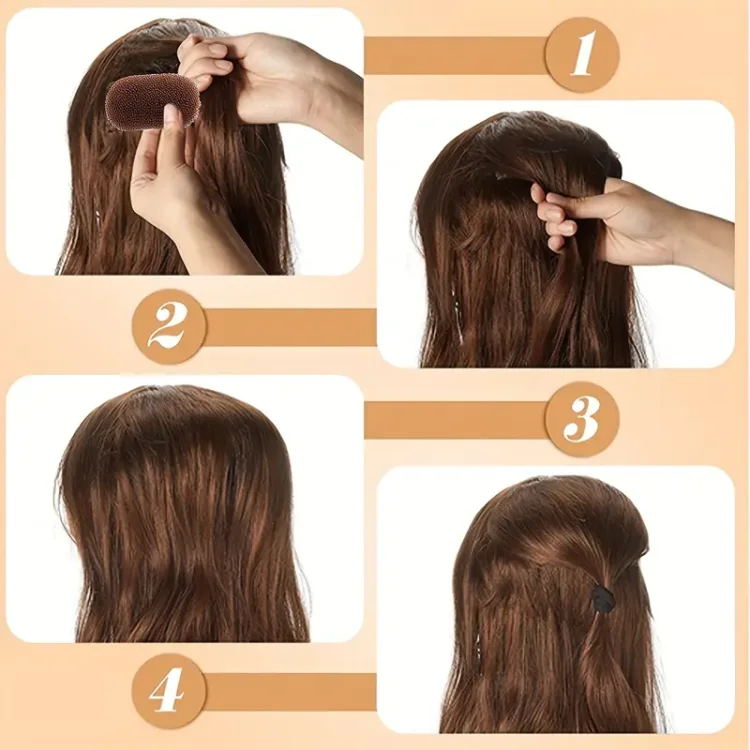 1

2

3

4