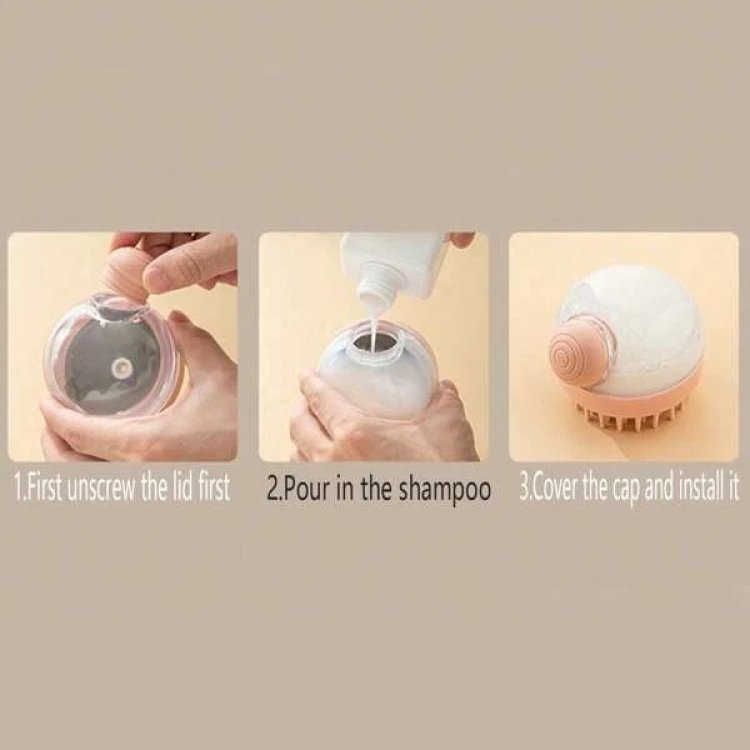 1.First unscrew the lid first

2.Pour in the shampoo

3.Cover the cap and install it