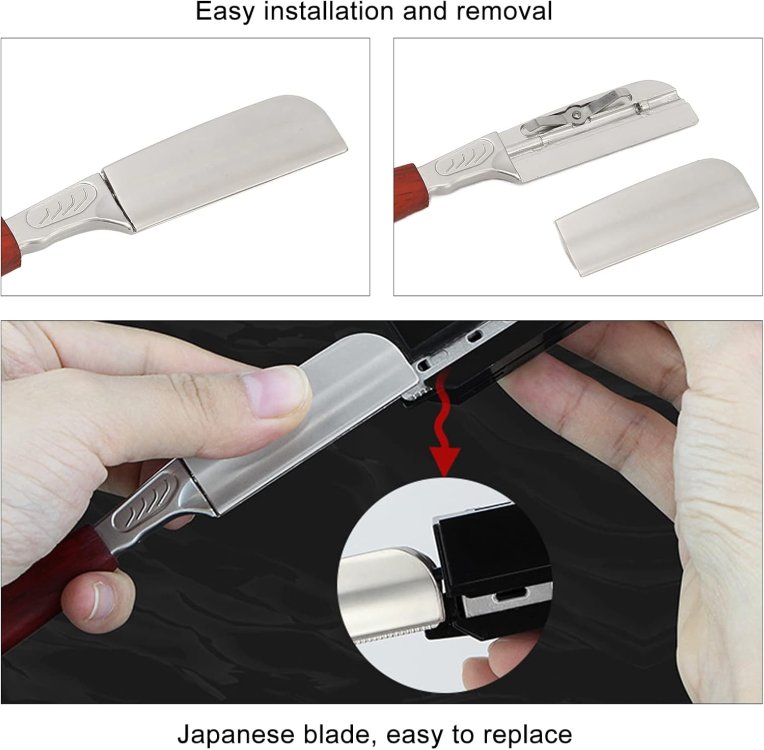 Easy installation and removal

Japanese blade, easy to replace