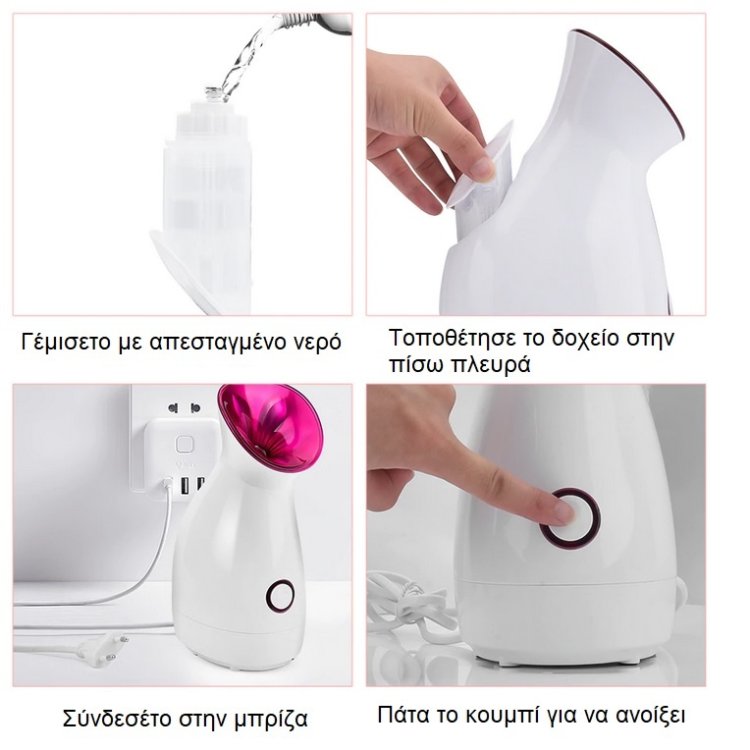 Γέμισετο με απεσταγμένο νερό

Τοποθέτησε το δοχείο στην πίσω πλευρά

Σύνδεσέτο στην μπρίζα

Πάτα το κουμπί για να ανοίξει