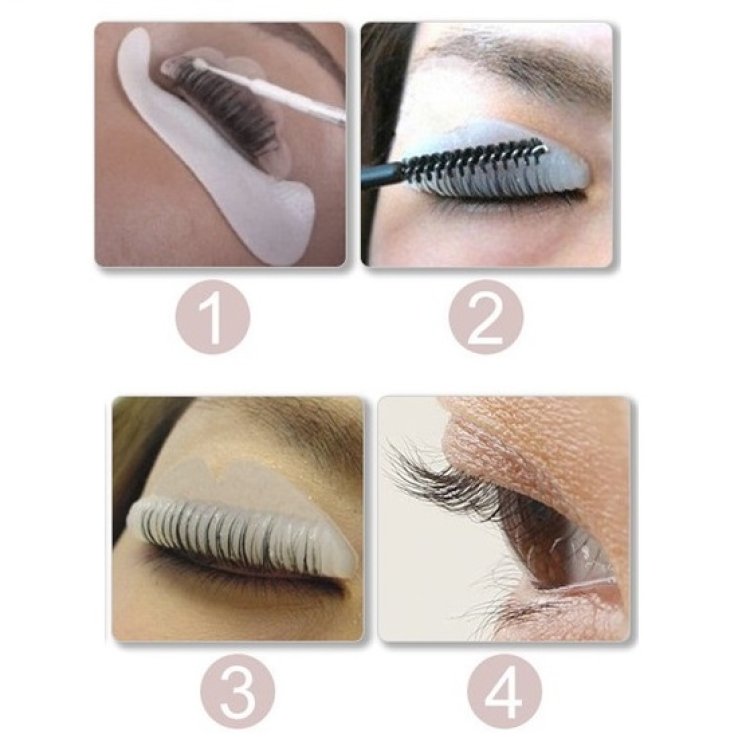 1

2

3

4