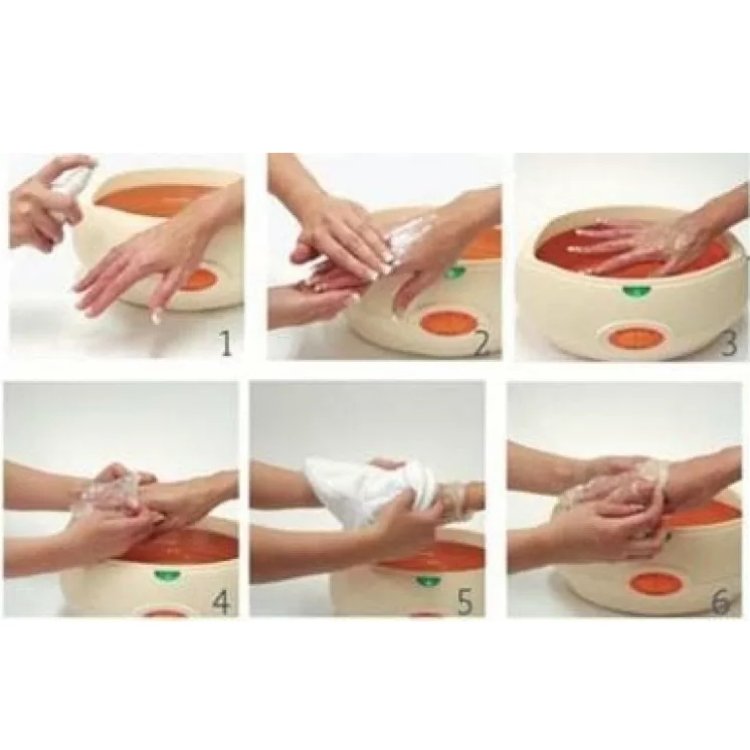 1

2

3

4

5

6