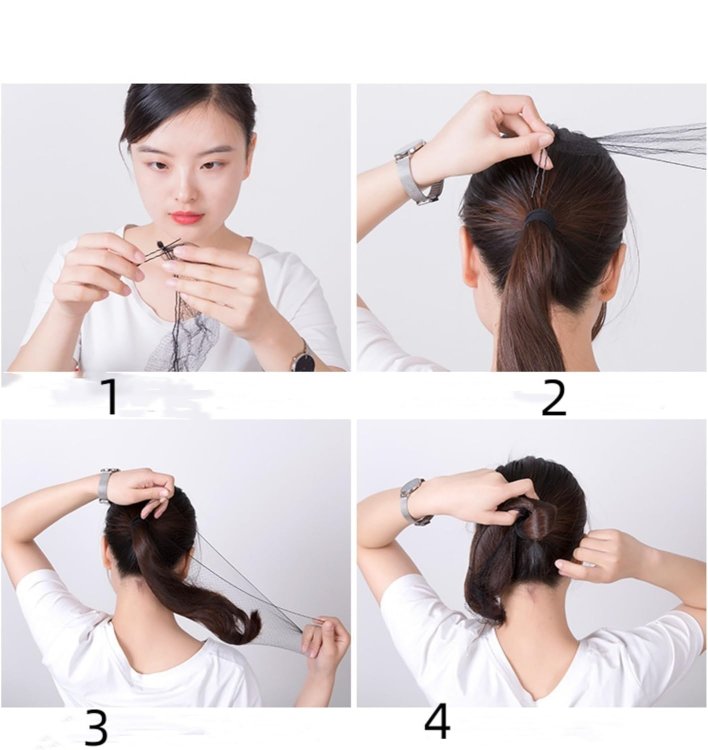 1
2
3
4