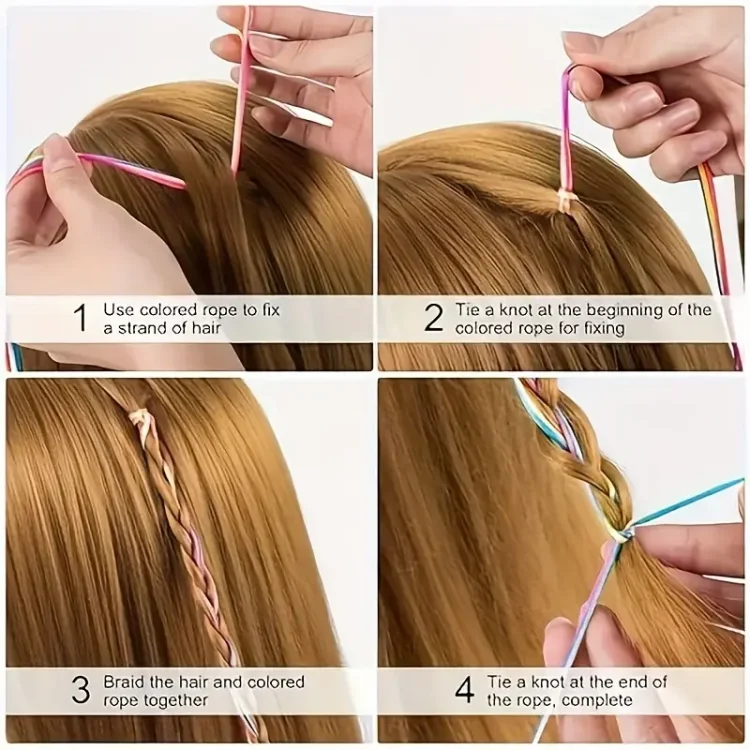 1 Use colored rope to fix a strand of hair

2 Tie a knot at the beginning of the colored rope for fixing

3 Braid the hair and colored rope together

4 Tie a knot at the end of the rope, complete