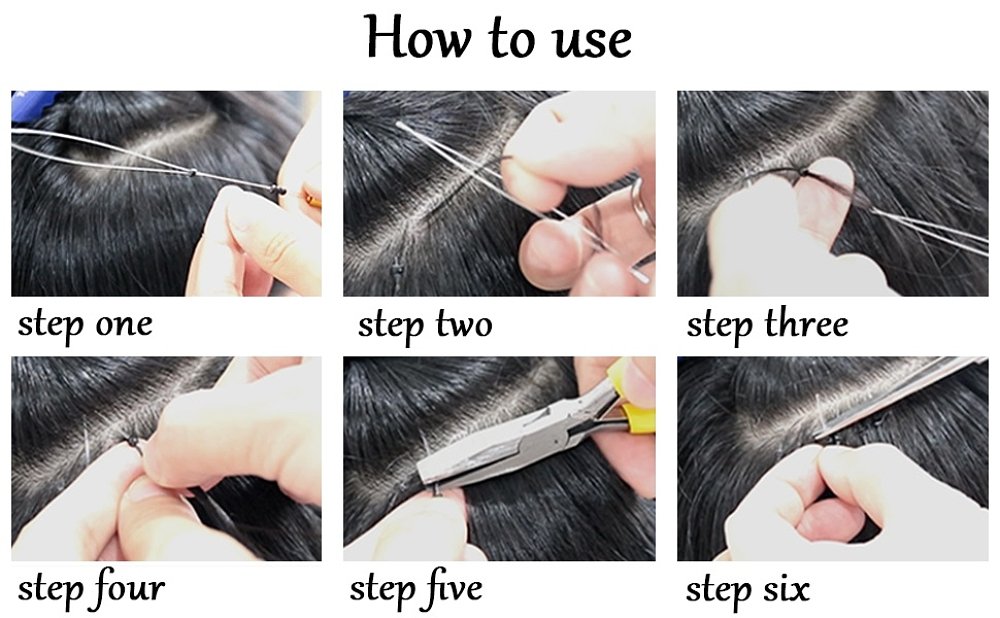 How to use

step one

step two

step three

step four

step five

step six