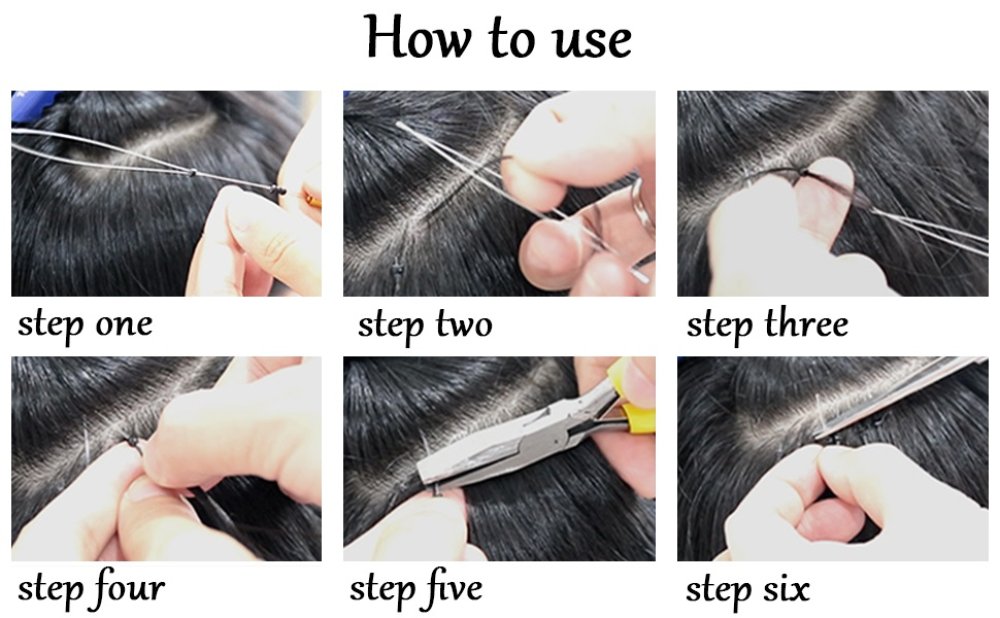 How to use

step one

step two

step three

step four

step five

step six