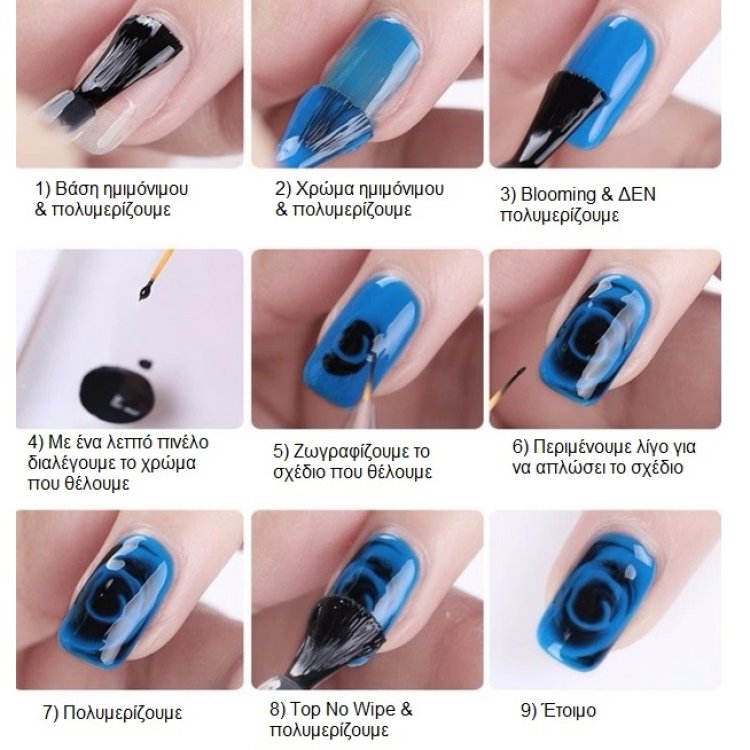 1) Βάση ημιμόνιμου & πολυμερίζουμε

2) Χρώμα ημιμόνιμου & πολυμερίζουμε

3) Blooming & ΔΕΝ πολυμερίζουμε

4) Με ένα λεπτό πινέλο διαλέγουμε το χρώμα που θέλουμε

5) Ζωγραφίζουμε το σχέδιο που θέλουμε

6) Περιμένουμε λίγο για να απλώσει το σχέδιο

7) Πολυμερίζουμε

8) Top No Wipe & πολυμερίζουμε

9) Έτοιμο