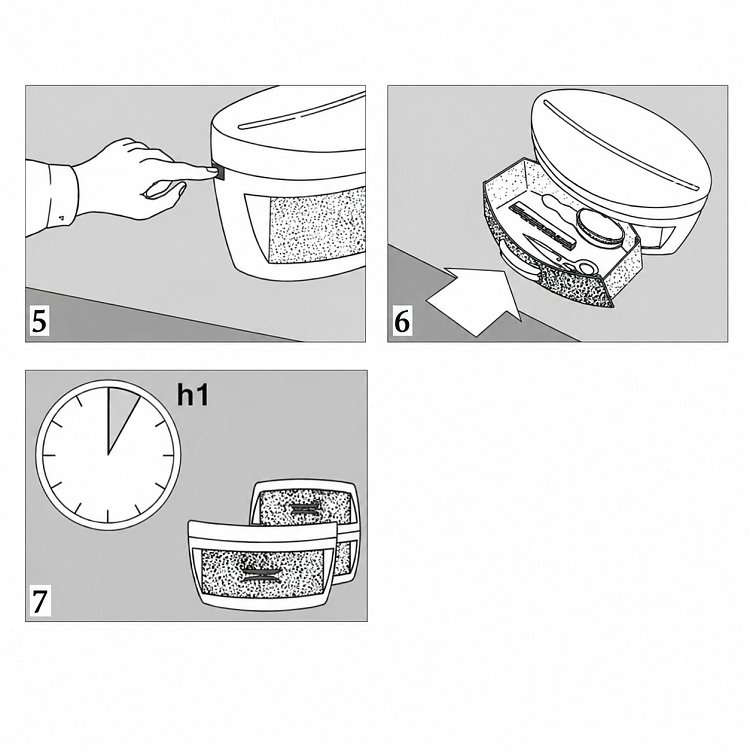 5

6

h1

7