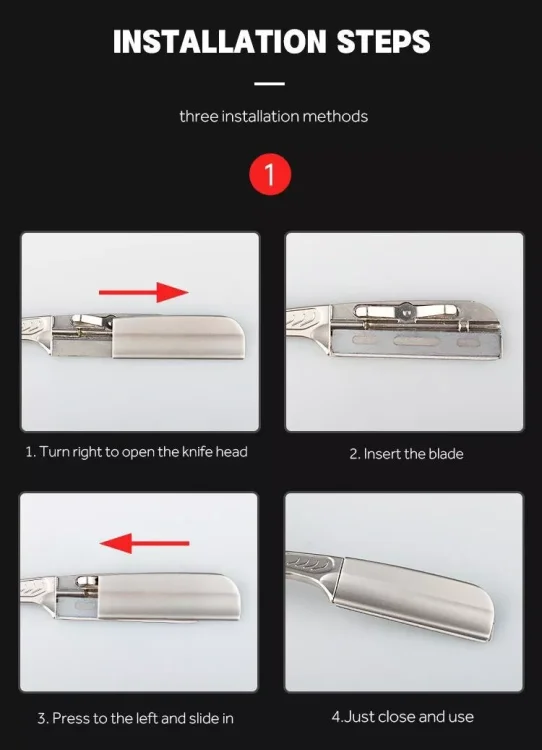 INSTALLATION STEPS

three installation methods

1

1. Turn right to open the knife head

2. Insert the blade

3. Press to the left and slide in

4.Just close and use