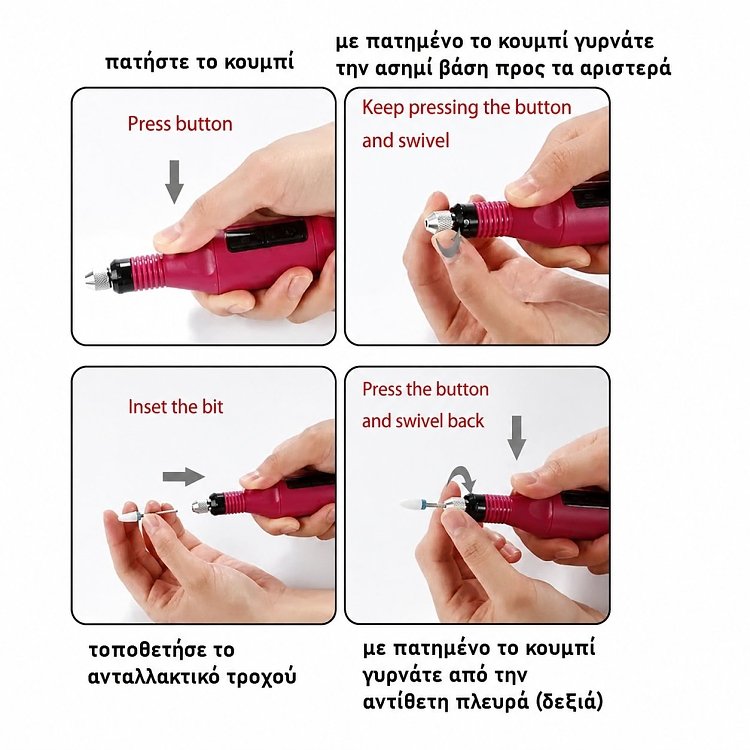 πατήστε το κουμπί

Press button

με πατημένο το κουμπί γυρνάτε την ασημί βάση προς τα αριστερά

Keep pressing the button and swivel

Inset the bit

τοποθετήσε το ανταλλακτικό τροχού

Press the button and swivel back

με πατημένο το κουμπί γυρνάτε από την αντίθετη πλευρά (δεξιά)